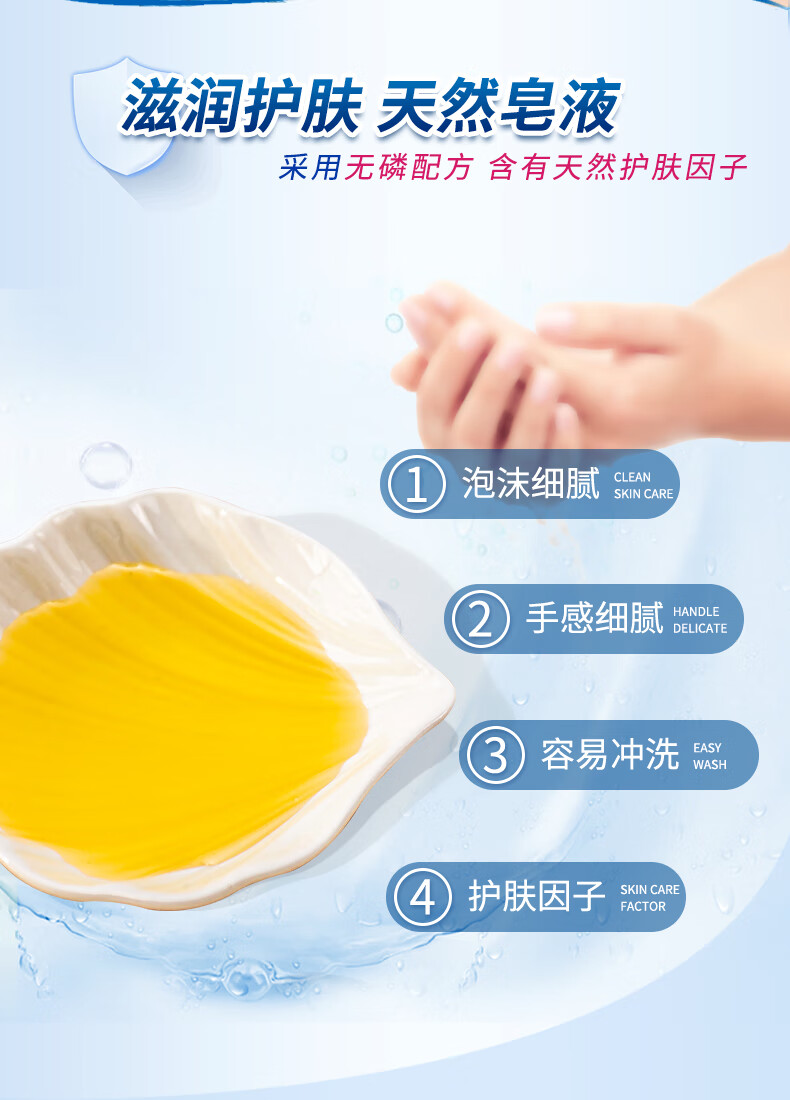 滋润护肤 天然皂液

采用无磷配方 含有天然护肤因子

① 泡沫细腻 CLEAN SKIN CARE

② 手感细腻 HANDLE DELICATE

③ 容易冲洗 EASY WASH

④ 护肤因子 SKIN CARE FACTOR